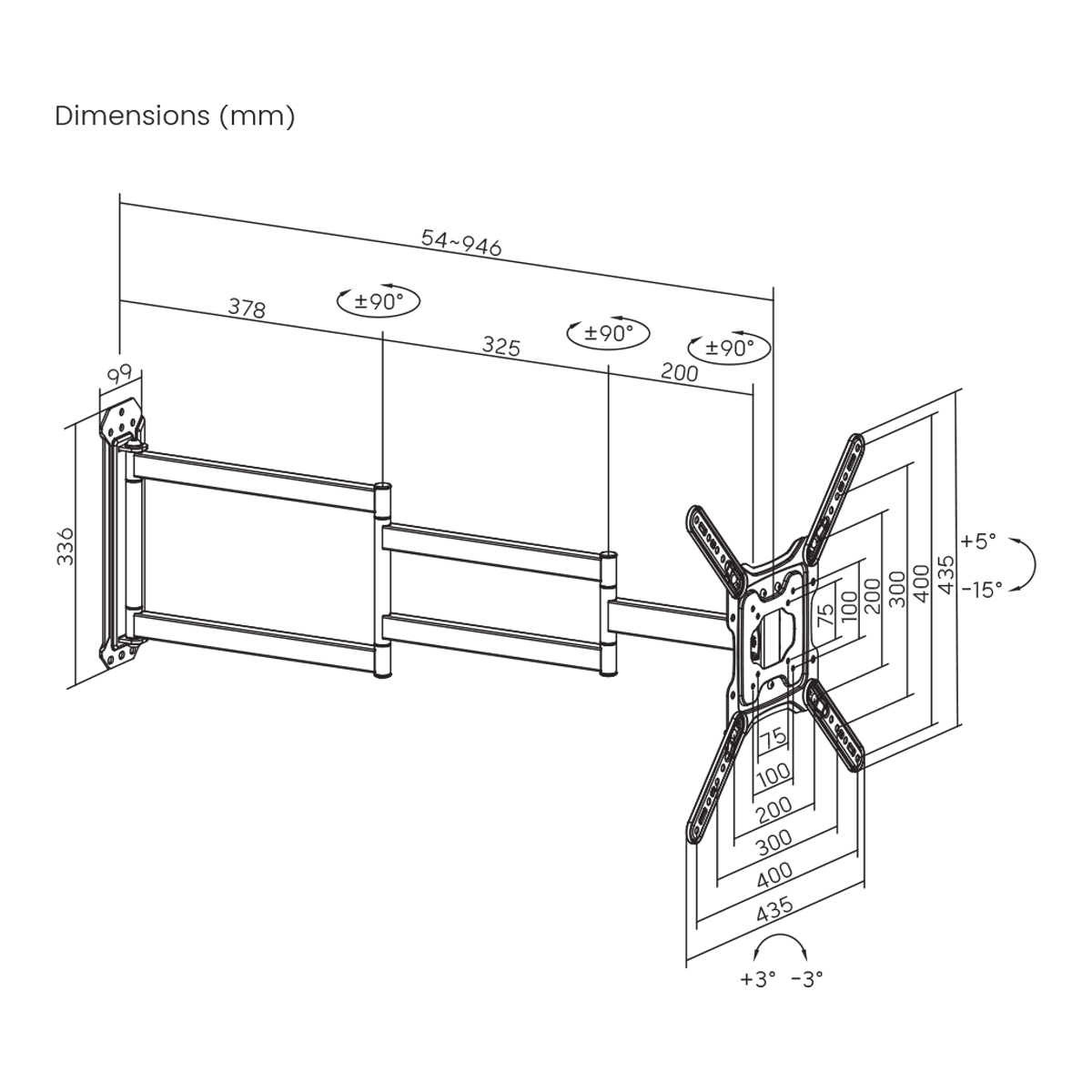 Dimensions (mm)

54~946

378

±90°

325

±90°

±90°

200

99

336

75

100

200

300

400

435

+5°

-15°

75

100

200

300

400

435

+3°

-3°